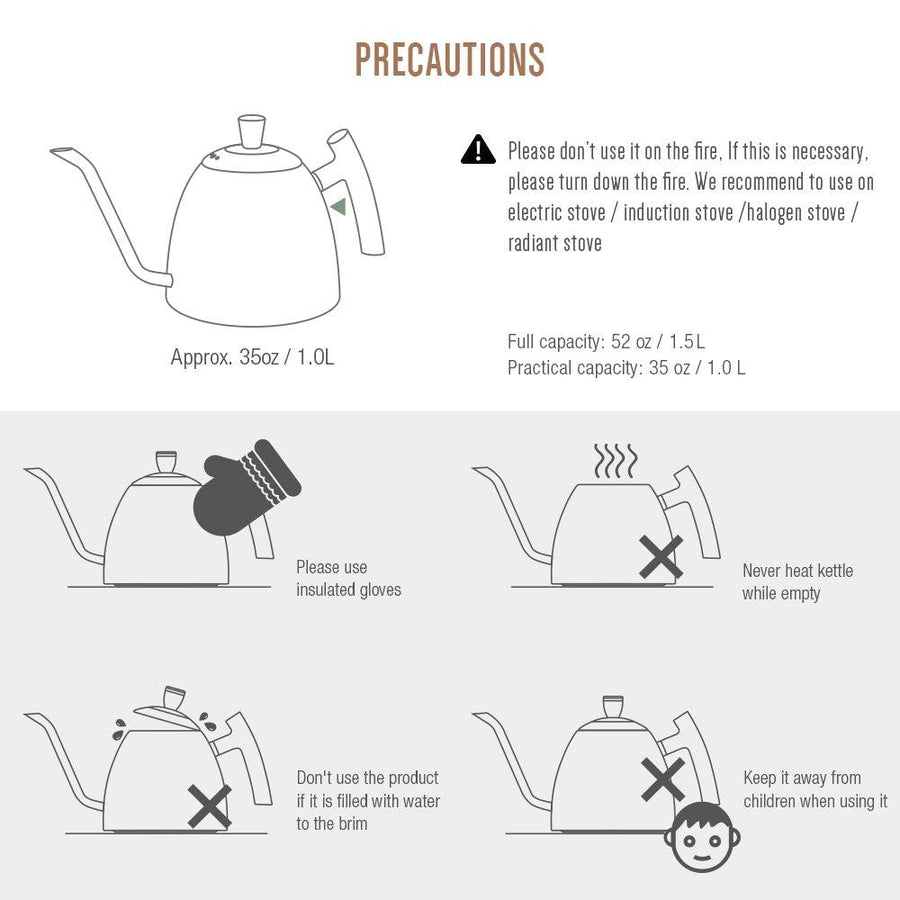 PRECAUTIONS

Please don't use it on the fire, If this is necessary, please turn down the fire. We recommend to use on electric stove / induction stove /halogen stove / radiant stove

Approx. 35oz / 1.0L

Full capacity: 52 oz / 1.5 L
Practical capacity: 35 oz / 1.0 L

Please use insulated gloves

Never heat kettle while empty

Don't use the product if it is filled with water to the brim

Keep it away from children when using it