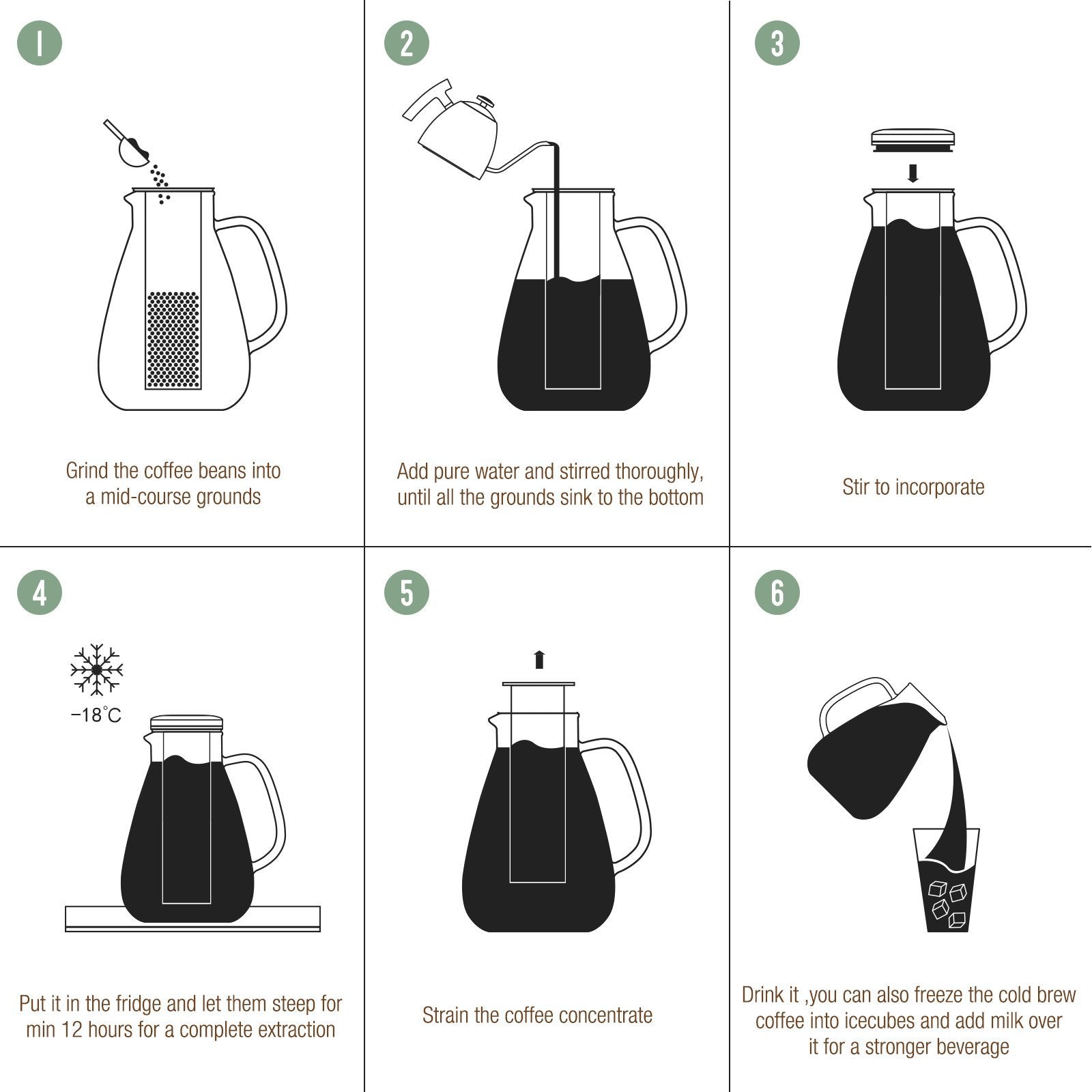 1

Grind the coffee beans into a mid-course grounds

2

Add pure water and stirred thoroughly, until all the grounds sink to the bottom

3

Stir to incorporate

4

−18°C

Put it in the fridge and let them steep for min 12 hours for a complete extraction

5

Strain the coffee concentrate

6

Drink it ,you can also freeze the cold brew coffee into icecubes and add milk over it for a stronger beverage