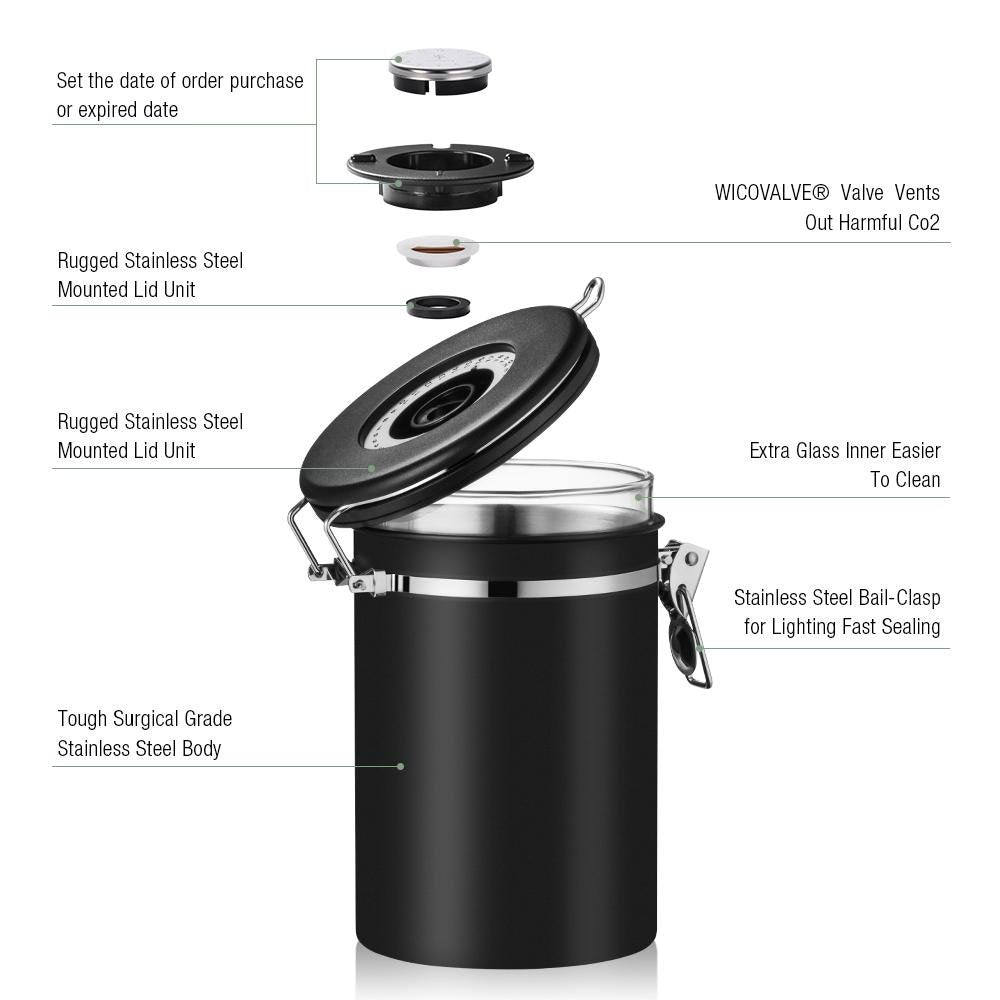 Set the date of order purchase or expired date

WICOVALVE® Valve Vents Out Harmful Co2

Rugged Stainless Steel Mounted Lid Unit

Rugged Stainless Steel Mounted Lid Unit

Extra Glass Inner Easier To Clean

Stainless Steel Bail-Clasp for Lighting Fast Sealing

Tough Surgical Grade Stainless Steel Body