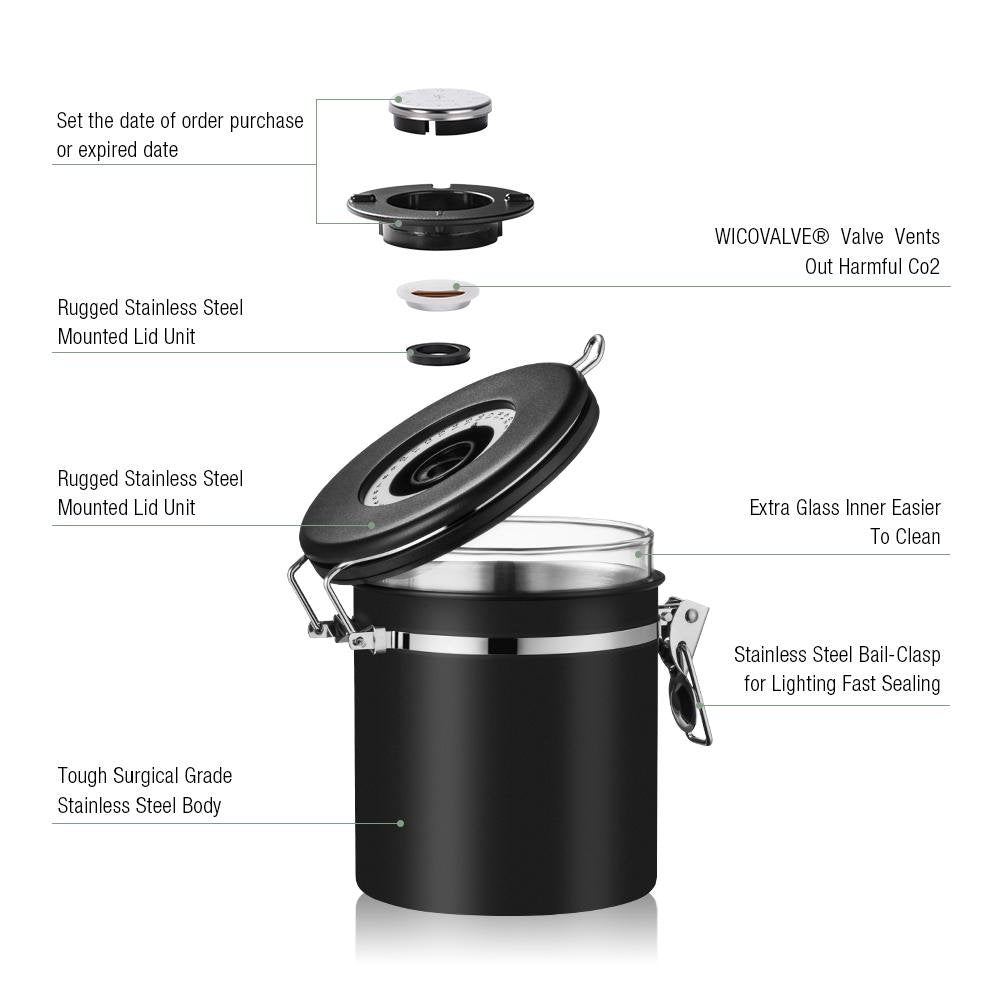 Set the date of order purchase or expired date

WICOVALVE® Valve Vents Out Harmful Co2

Rugged Stainless Steel Mounted Lid Unit

Rugged Stainless Steel Mounted Lid Unit

Extra Glass Inner Easier To Clean

Stainless Steel Bail-Clasp for Lighting Fast Sealing

Tough Surgical Grade Stainless Steel Body