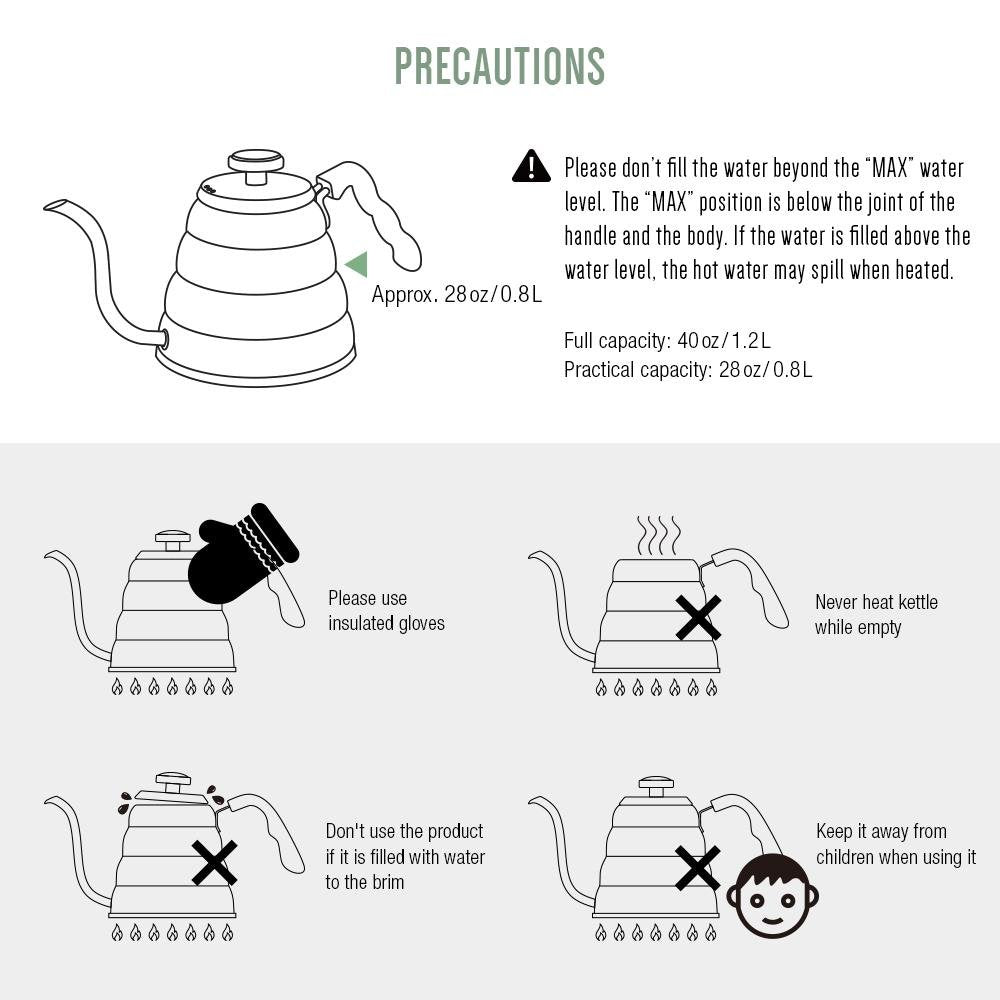 PRECAUTIONS

Approx. 28 oz / 0.8 L

Please don't fill the water beyond the "MAX" water level. The "MAX" position is below the joint of the handle and the body. If the water is filled above the water level, the hot water may spill when heated.

Full capacity: 40 oz / 1.2 L
Practical capacity: 28 oz / 0.8 L

Please use insulated gloves

Never heat kettle while empty

Don't use the product if it is filled with water to the brim

Keep it away from children when using it