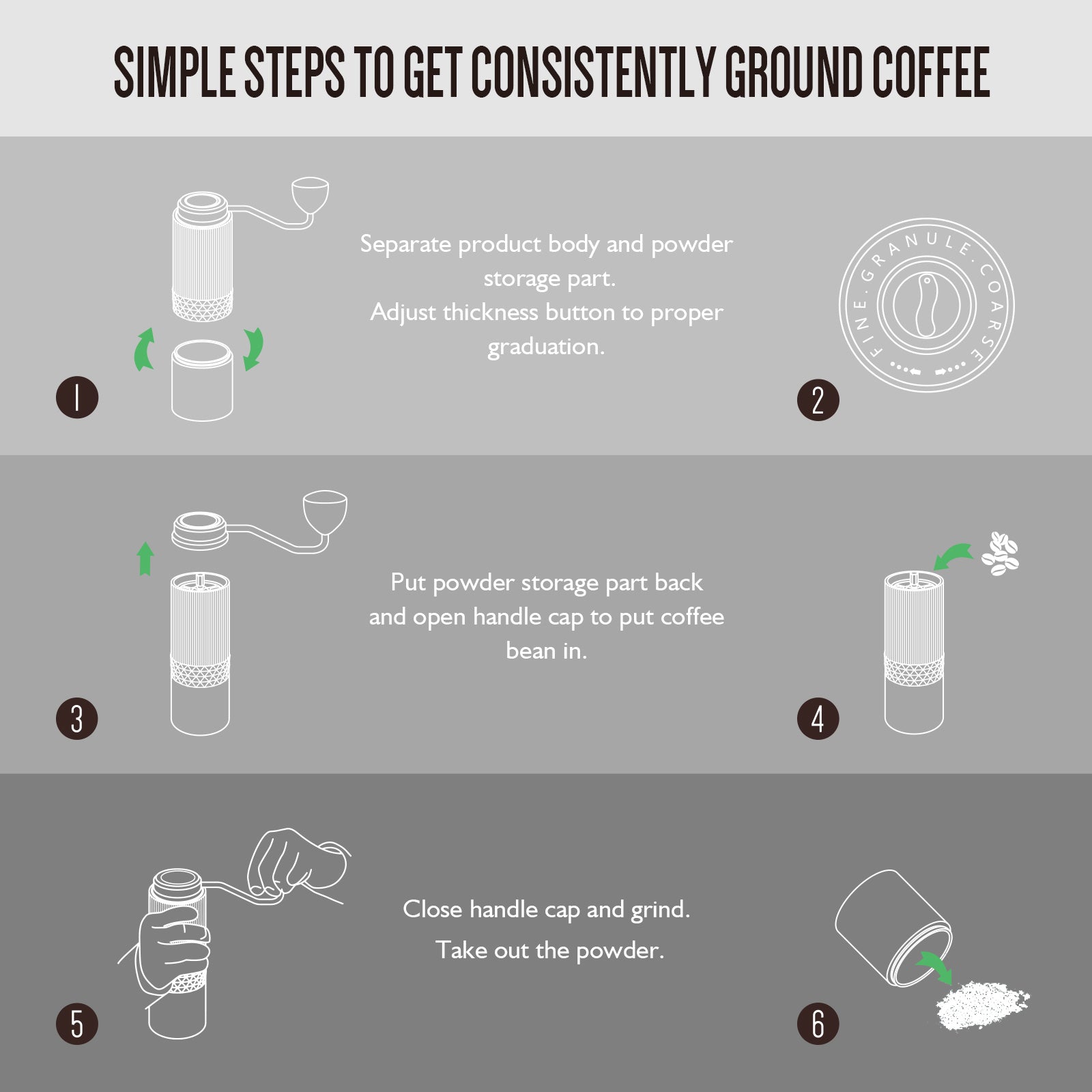 SIMPLE STEPS TO GET CONSISTENTLY GROUND COFFEE

1

Separate product body and powder storage part.
Adjust thickness button to proper graduation.

FINE . GRANULE . COARSE

2

3

Put powder storage part back and open handle cap to put coffee bean in.

4

5

Close handle cap and grind.
Take out the powder.

6